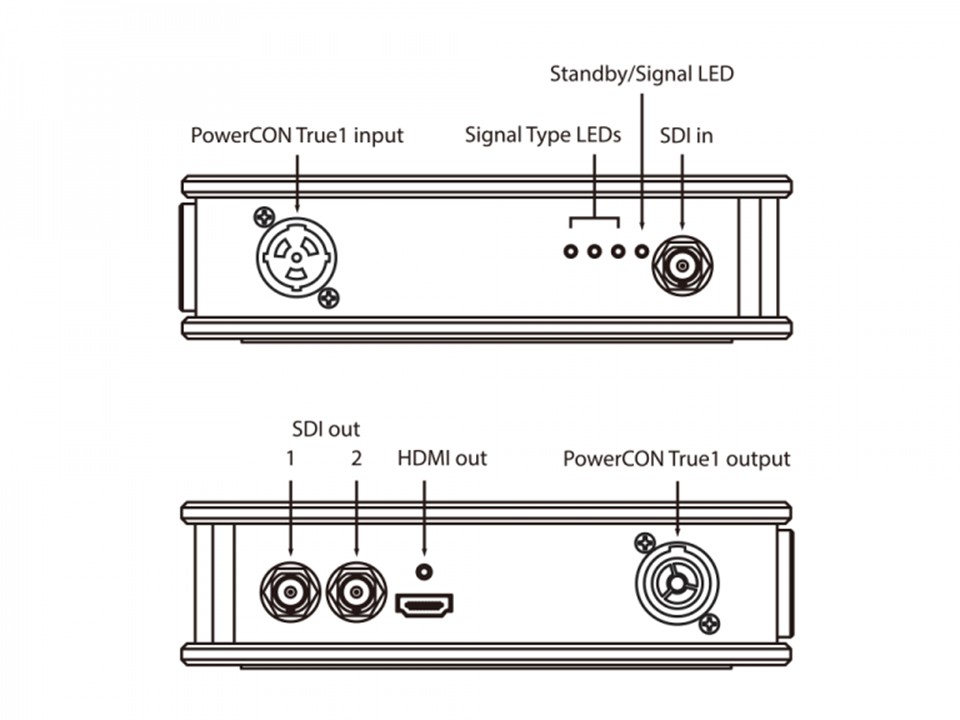 Standby/Signal LED

PowerCON True1 input

Signal Type LEDs

SDI in

SDI out

1

2

HDMI out

PowerCON True1 output