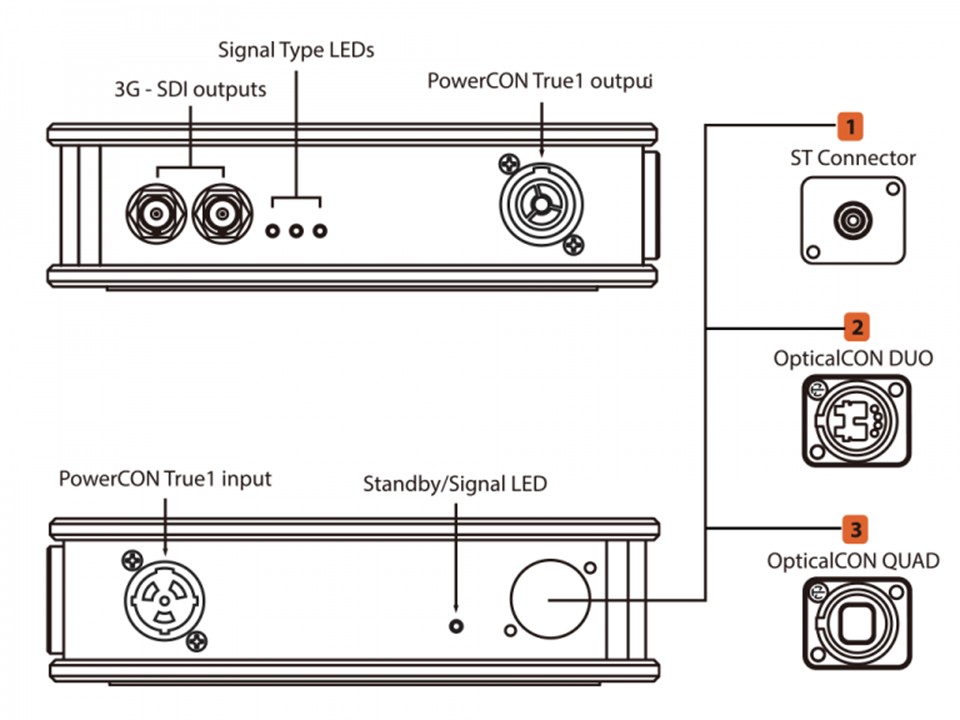 Signal Type LEDs

3G - SDI outputs

PowerCON True1 output

1

ST Connector

2

OpticalCON DUO

PowerCON True1 input

Standby/Signal LED

3

OpticalCON QUAD